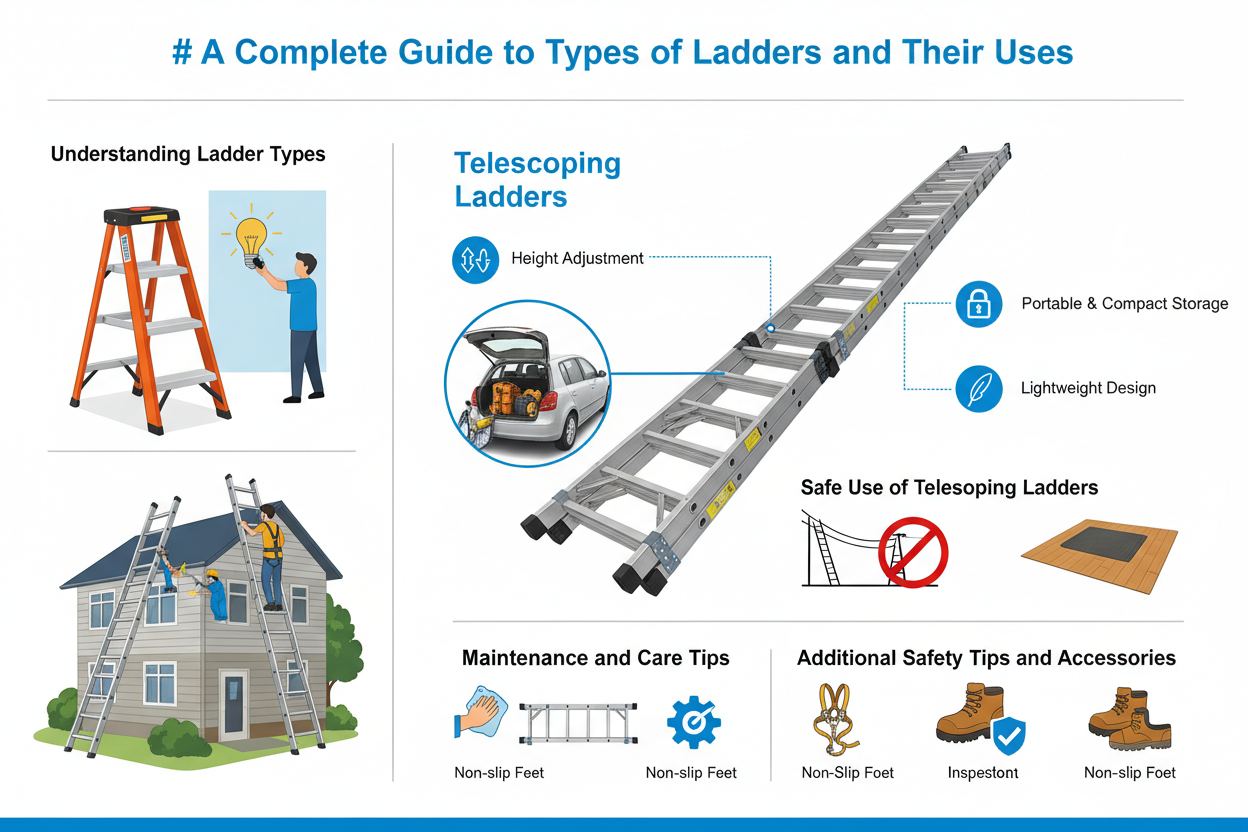 # A Complete Guide to Types of Ladders and Their Uses

Understanding Ladder Types

Telescoping Ladders

Height Adjustment

Portable & Compact Storage

Lightweight Design

Safe Use of Telesoping Ladders

Maintenance and Care Tips

Non-slip Feet

Non-slip Feet

Additional Safety Tips and Accessories

Non-Slip Foet

Inspestont

Non-slip Foet